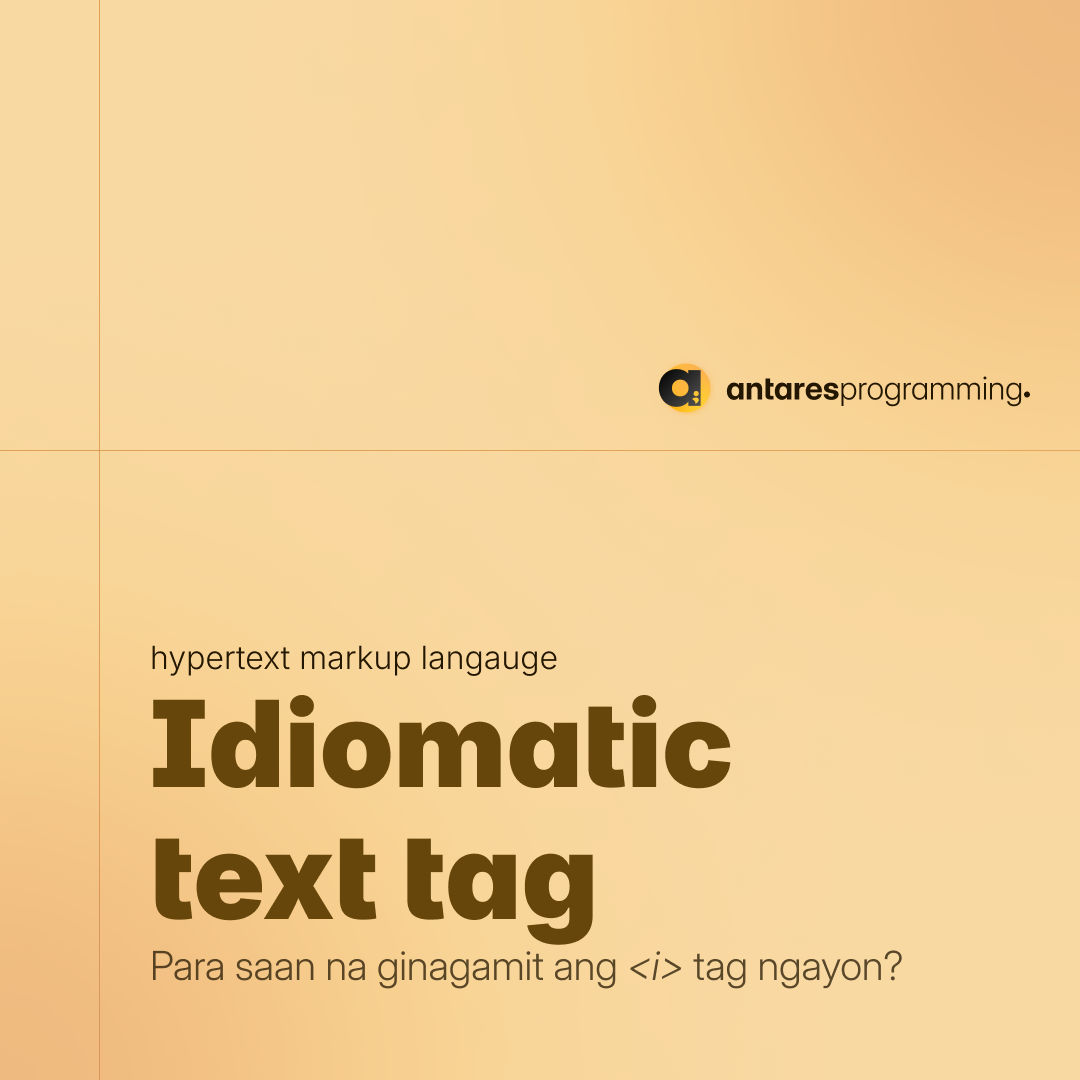 antaresprogramming.

hypertext markup langauge

Idiomatic text tag

Para saan na ginagamit ang <i> tag ngayon?